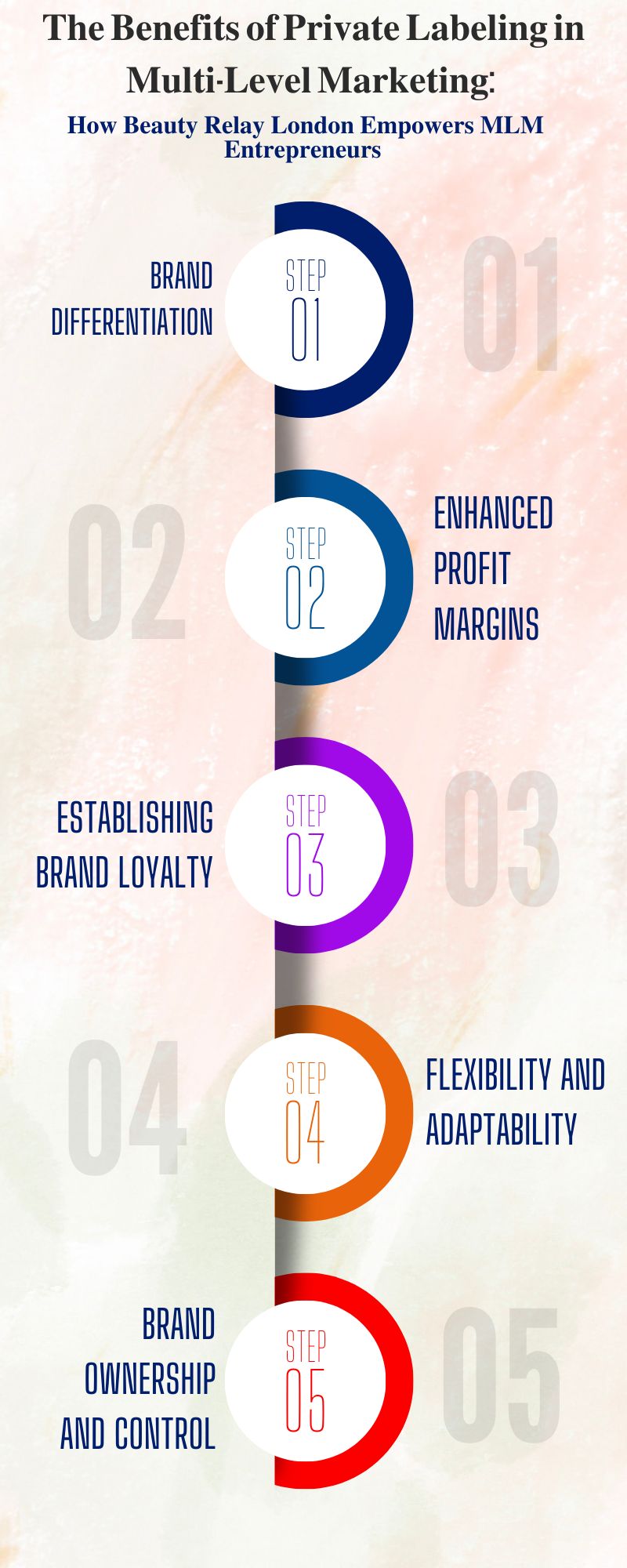 The Benefits of Private Labeling in Multi-Level Marketing:

How Beauty Relay London Empowers MLM Entrepreneurs

BRAND DIFFERENTIATION

STEP 01

01

02

STEP 02

ENHANCED PROFIT MARGINS

ESTABLISHING BRAND LOYALTY

STEP 03

03

04

STEP 04

FLEXIBILITY AND ADAPTABILITY

BRAND OWNERSHIP AND CONTROL

STEP 05

05